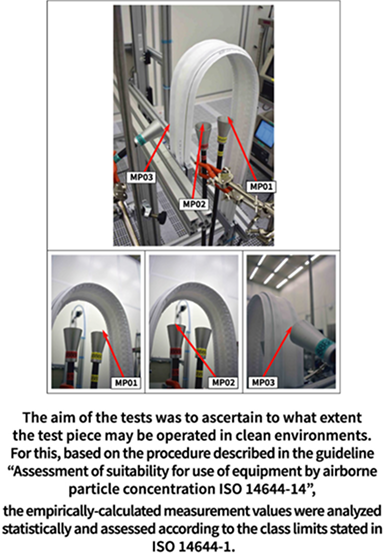 MP03
MP02
MP01

MP01
MP02
MP03

The aim of the tests was to ascertain to what extent the test piece may be operated in clean environments. For this, based on the procedure described in the guideline “Assessment of suitability for use of equipment by airborne particle concentration ISO 14644-14”,

the empirically-calculated measurement values were analyzed statistically and assessed according to the class limits stated in ISO 14644-1.